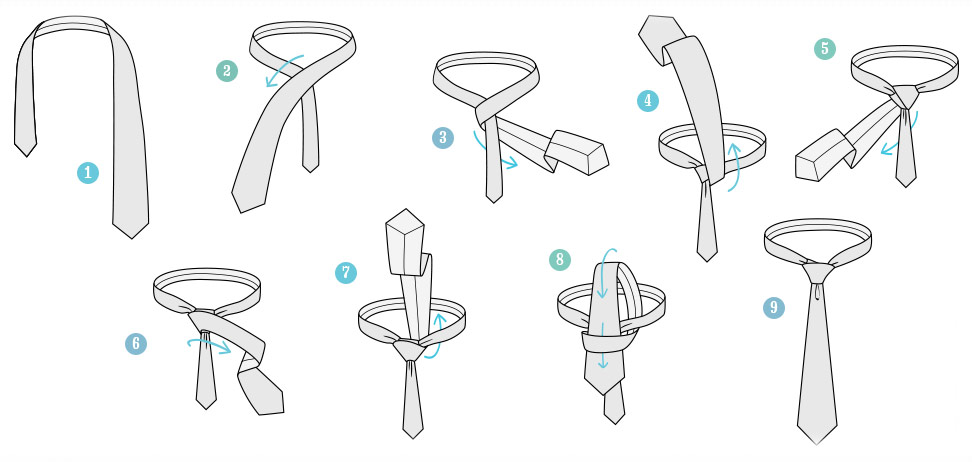 1
2
3
4
5
6
7
8
9